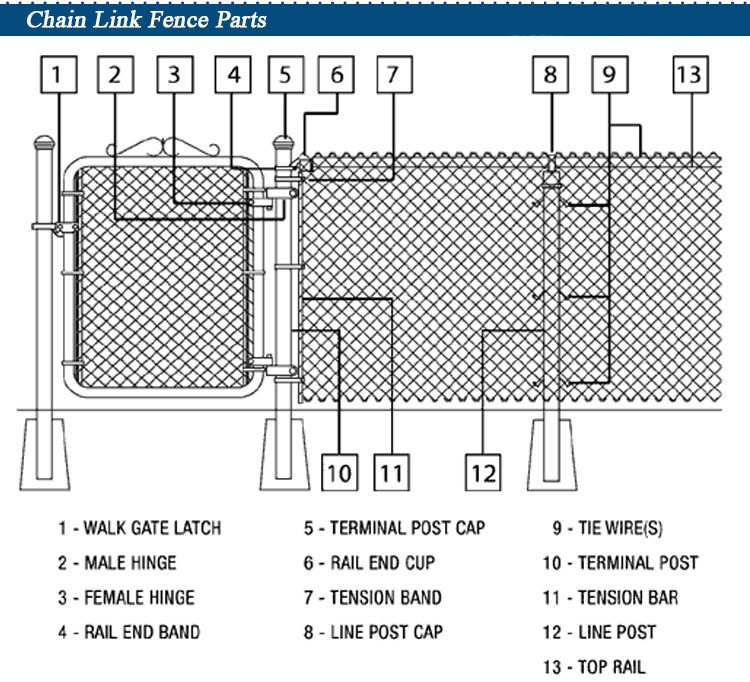 Chain Link Fence Parts

1 2 3 4 5 6 7 8 9 13

10 11 12

1 - WALK GATE LATCH
2 - MALE HINGE
3 - FEMALE HINGE
4 - RAIL END BAND

5 - TERMINAL POST CAP
6 - RAIL END CUP
7 - TENSION BAND
8 - LINE POST CAP

9 - TIE WIRE(S)
10 - TERMINAL POST
11 - TENSION BAR
12 - LINE POST
13 - TOP RAIL